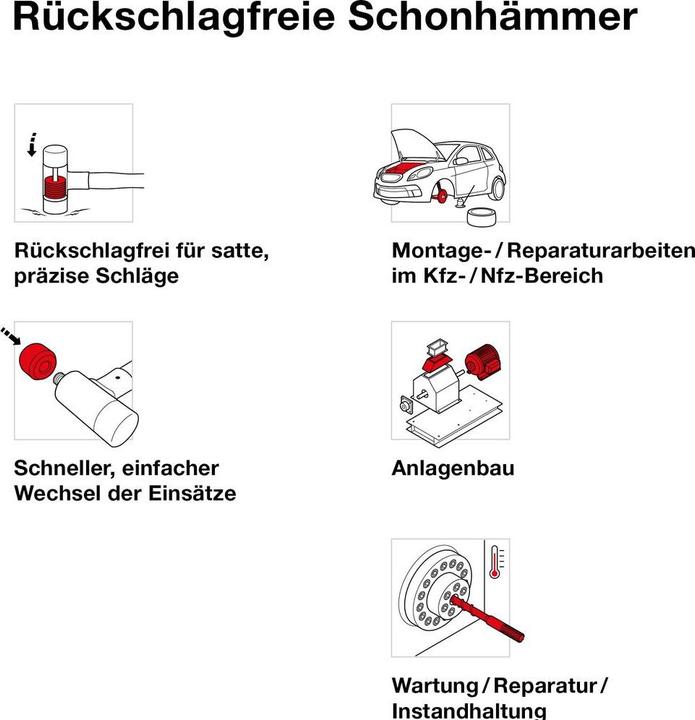 Rückschlagfreie Schonhämmer

Rückschlagfrei für satte, präzise Schläge

Schneller, einfacher Wechsel der Einsätze

Montage- / Reparaturarbeiten im Kfz- / Nfz-Bereich

Anlagenbau

Wartung / Reparatur / Instandhaltung