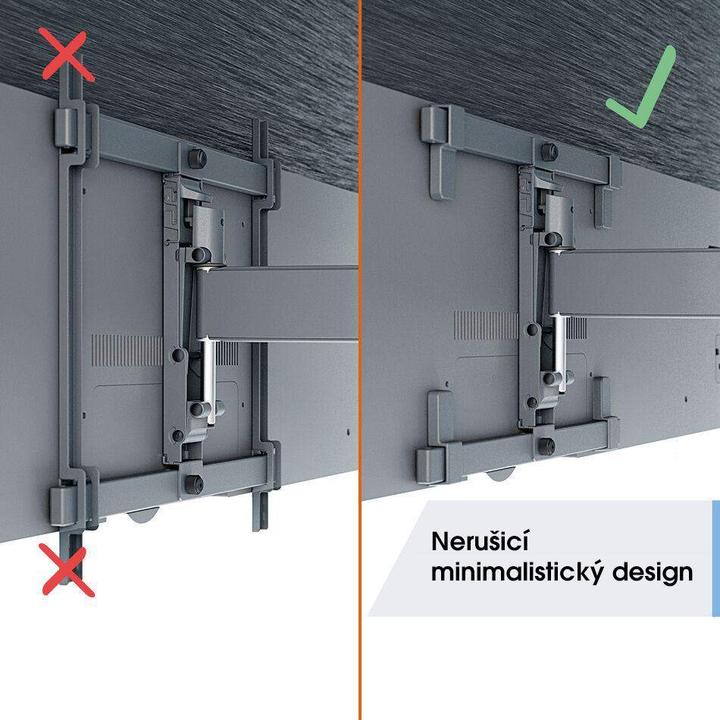 Nerušicí minimalistický design