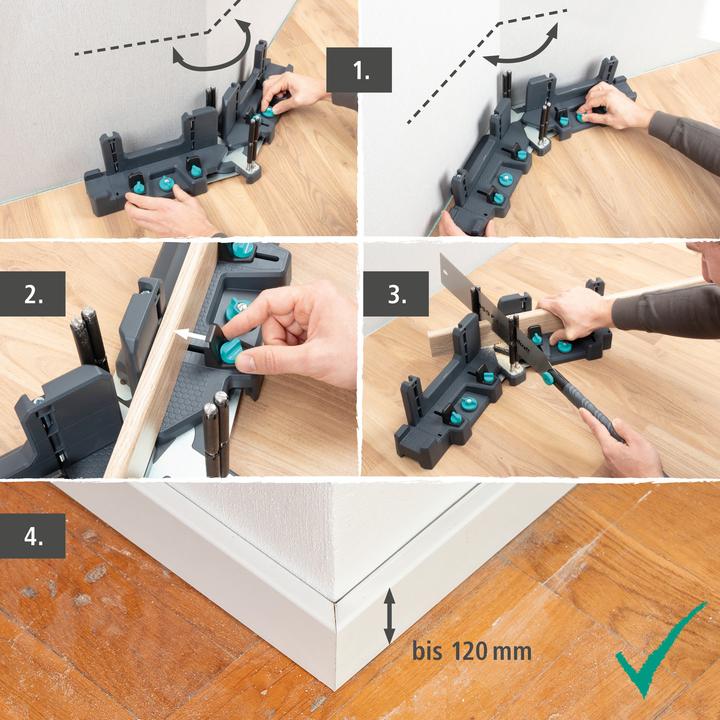 1.

2.

3.

4.

bis 120 mm