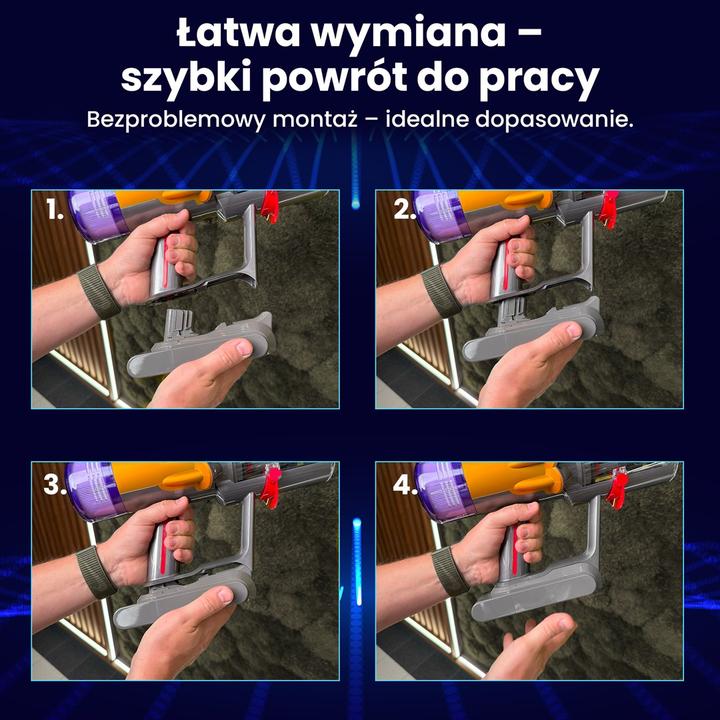 Łatwa wymiana – szybki powrót do pracy

Bezproblemowy montaż – idealne dopasowanie.

1.

2.

3.

4.