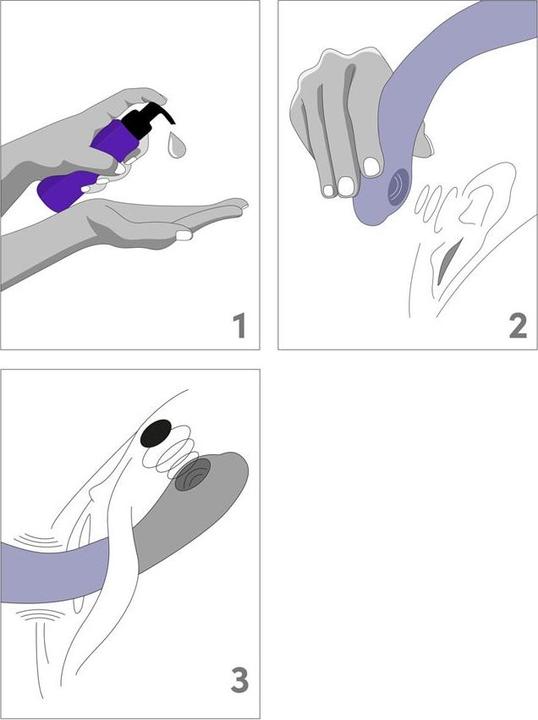 1

2

3