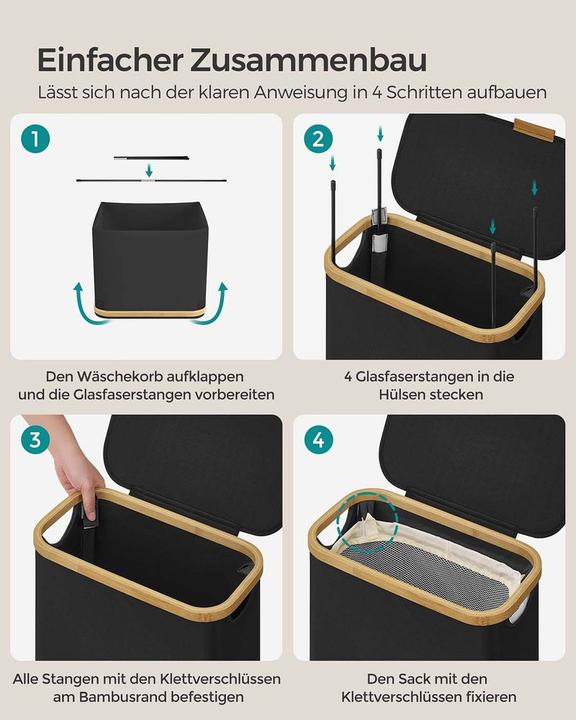 Einfacher Zusammenbau
Lässt sich nach der klaren Anweisung in 4 Schritten aufbauen

1

Den Wäschekorb aufklappen und die Glasfaserstangen vorbereiten

2

4 Glasfaserstangen in die Hülsen stecken

3

Alle Stangen mit den Klettverschlüssen am Bambusrand befestigen

4

Den Sack mit den Klettverschlüssen fixieren