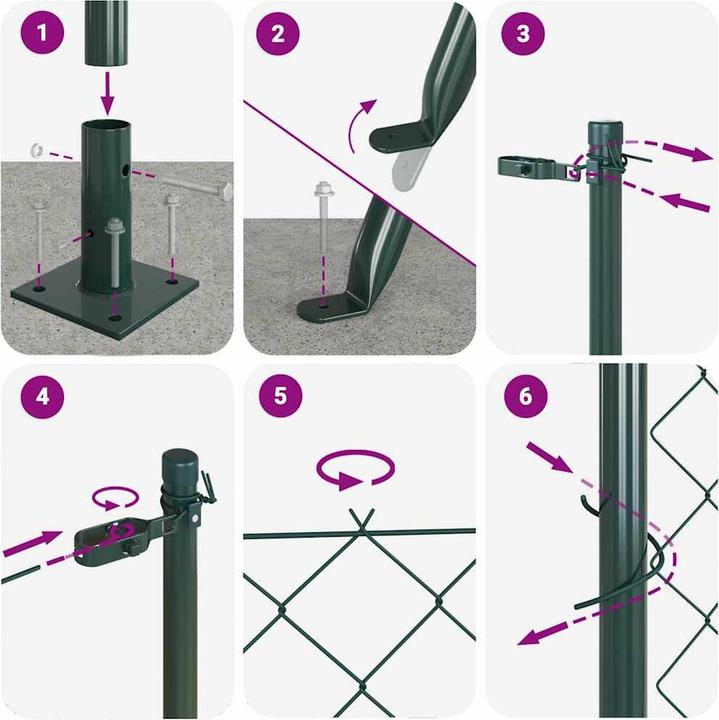 1

2

3

4

5

6