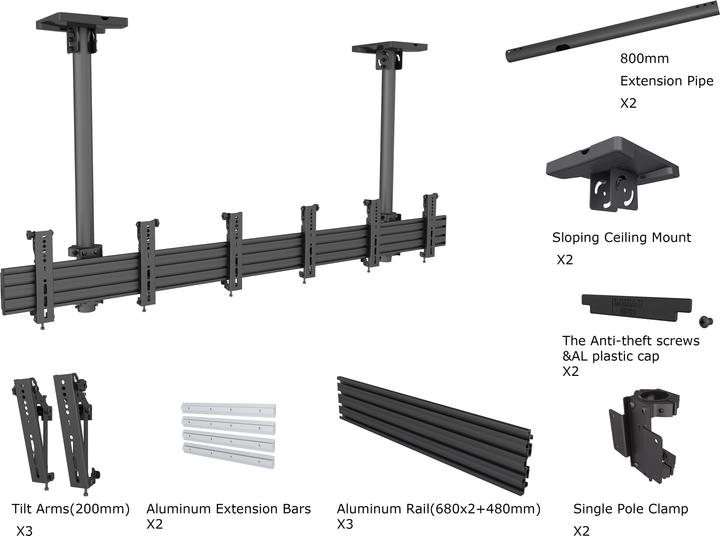 800mm
Extension Pipe
X2

Sloping Ceiling Mount
X2

The Anti-theft screws
&AL plastic cap
X2

Tilt Arms(200mm)
X3

Aluminum Extension Bars
X2

Aluminum Rail(680x2+480mm)
X3

Single Pole Clamp
X2