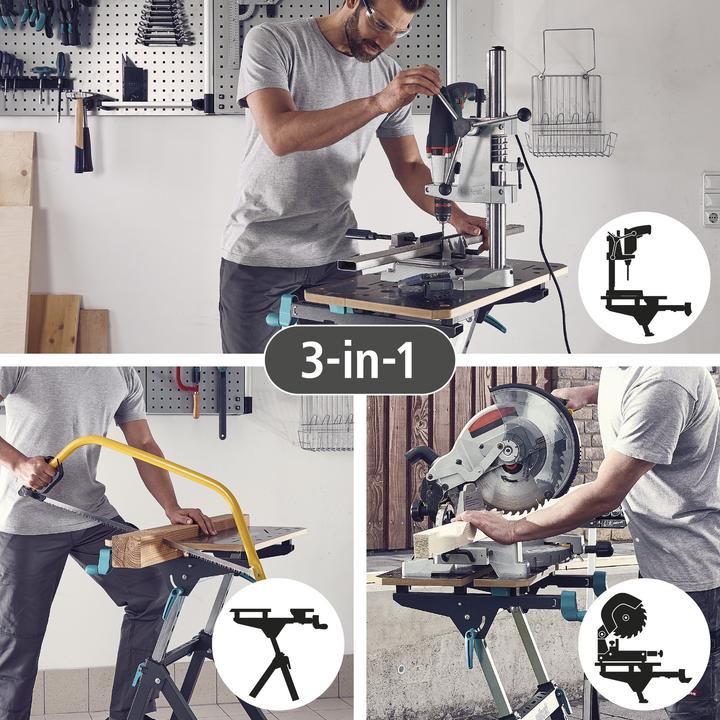 3-in-1