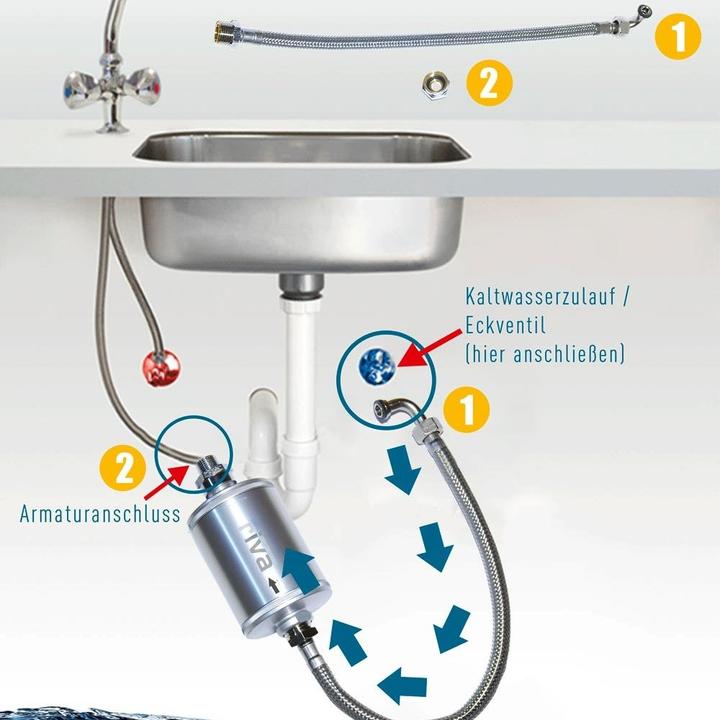 1

2

Kaltwasserzulauf / Eckventil (hier anschließen)

1

2

Armaturanschluss

riva