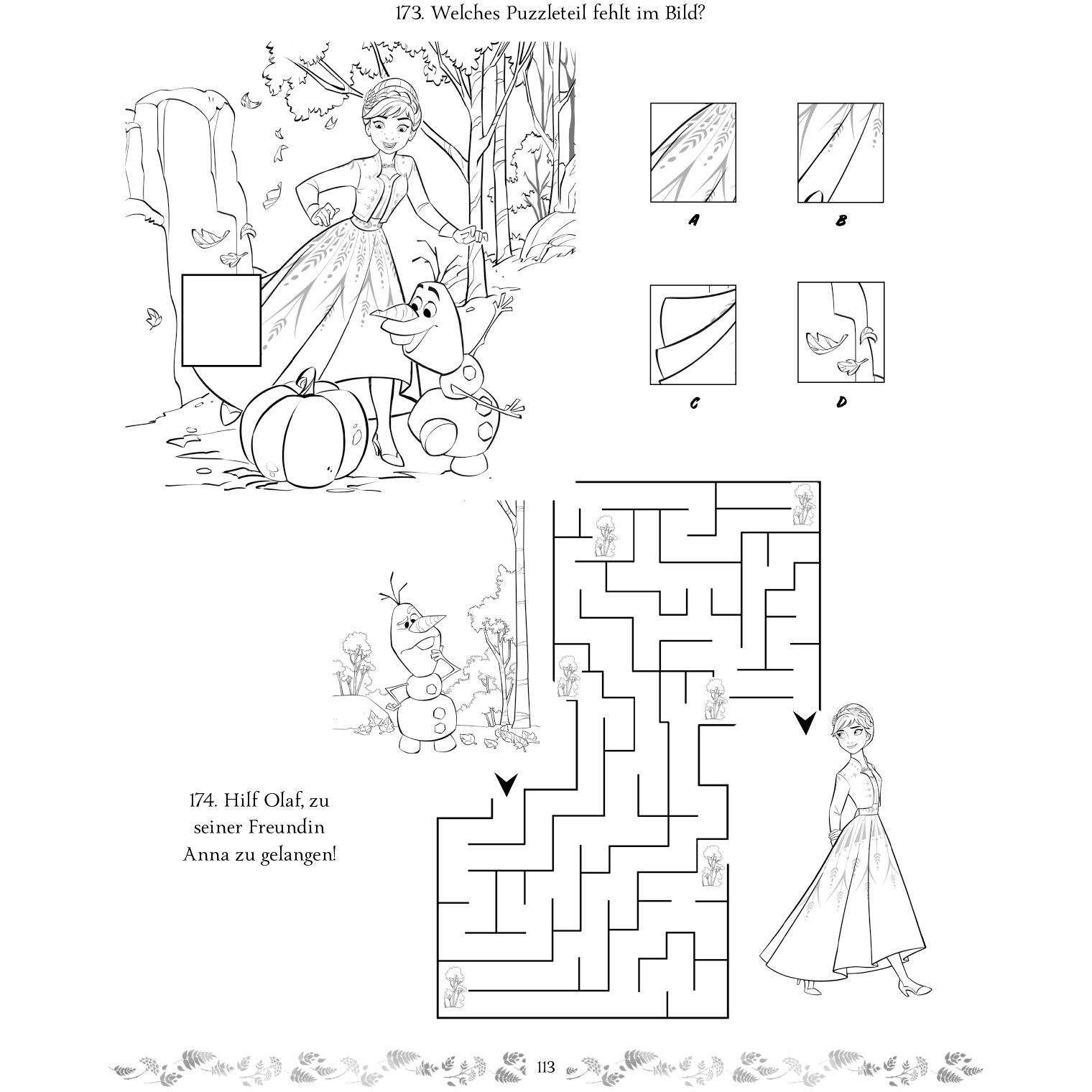 173. Welches Puzzleteil fehlt im Bild?

A

B

C

D

174. Hilf Olaf, zu seiner Freundin Anna zu gelangen!

113