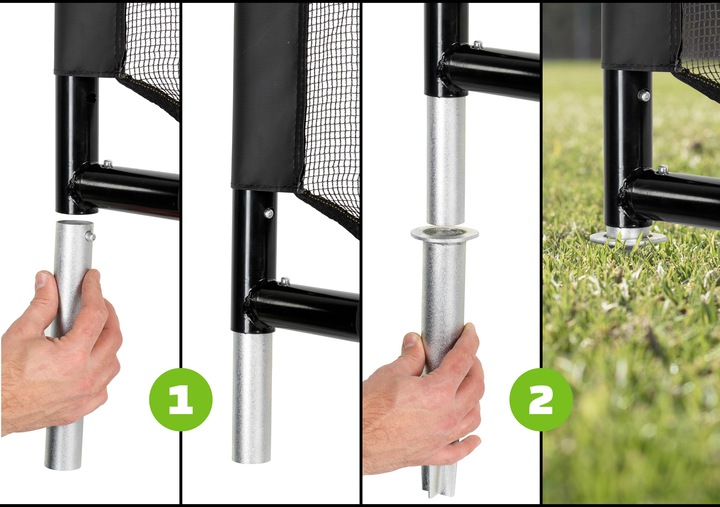 1

2