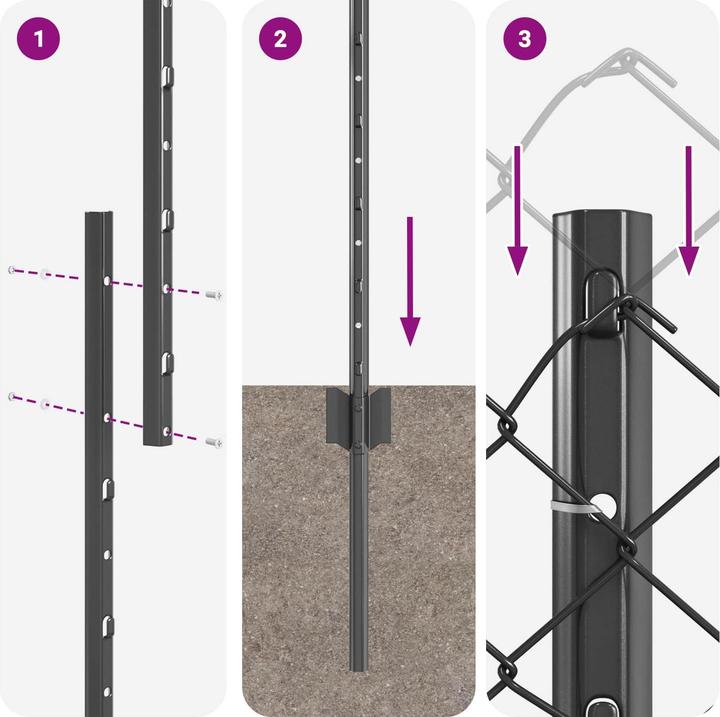 1

2

3