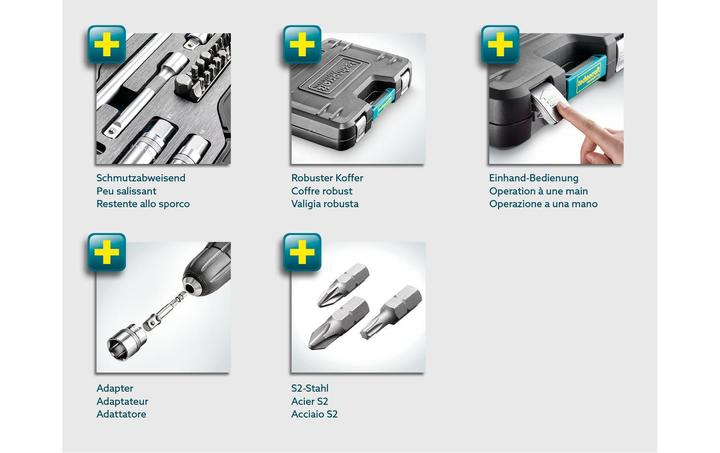 Schmutzabweisend
Peu salissant
Restente allo sporco

Robuster Koffer
Coffre robust
Valigia robusta

Einhand-Bedienung
Operation à une main
Operazione a una mano

Adapter
Adaptateur
Adattatore

S2-Stahl
Acier S2
Acciaio S2