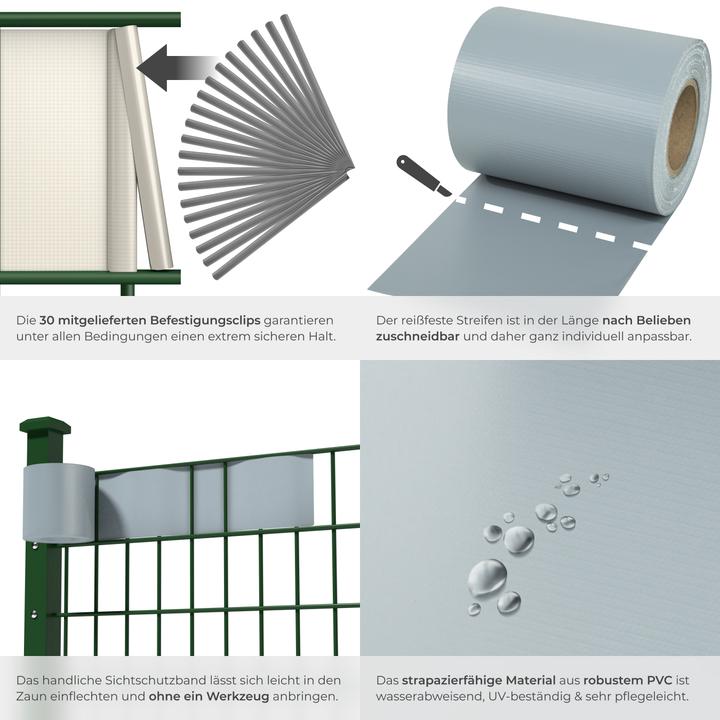 Die 30 mitgelieferten Befestigungsclips garantieren unter allen Bedingungen einen extrem sicheren Halt.

Der reißfeste Streifen ist in der Länge nach Belieben zuschneidbar und daher ganz individuell anpassbar.

Das handliche Sichtschutzband lässt sich leicht in den Zaun einflechten und ohne ein Werkzeug anbringen.

Das strapazierfähige Material aus robustem PVC ist wasserabweisend, UV-beständig & sehr pflegeleicht.