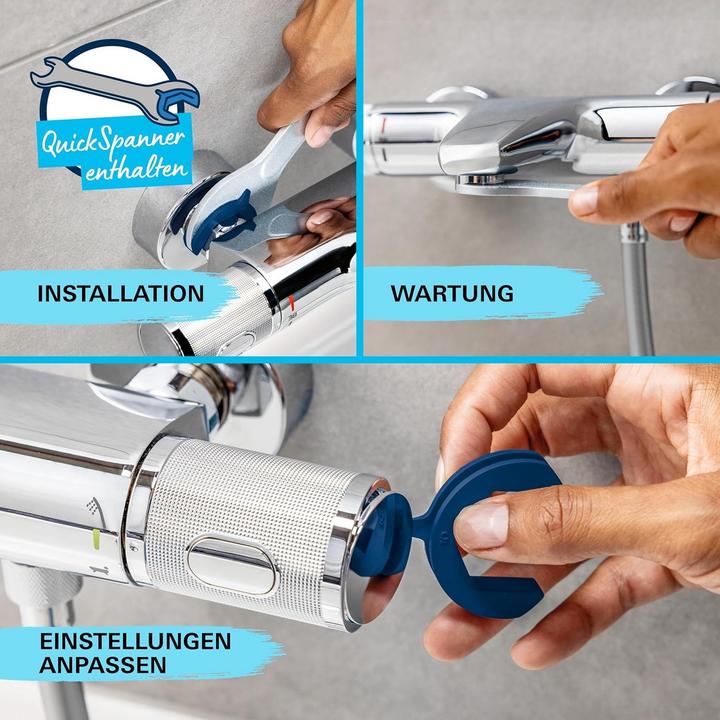 QuickSpanner enthalten

INSTALLATION

WARTUNG

EINSTELLUNGEN ANPASSEN