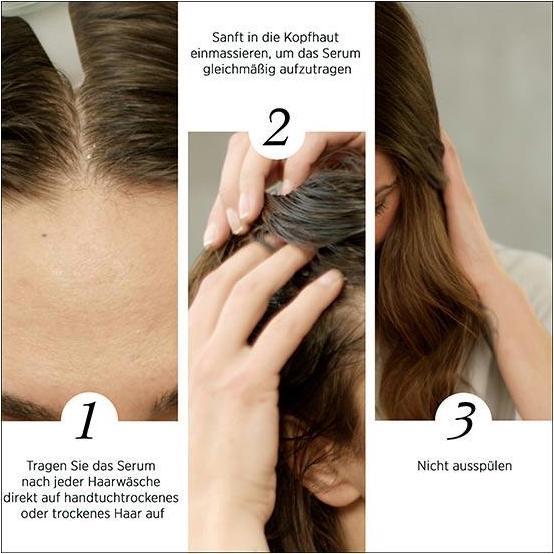 1

Tragen Sie das Serum nach jeder Haarwäsche direkt auf handtuchtrockenes oder trockenes Haar auf

Sanft in die Kopfhaut einmassieren, um das Serum gleichmäßig aufzutragen

2

3

Nicht ausspülen