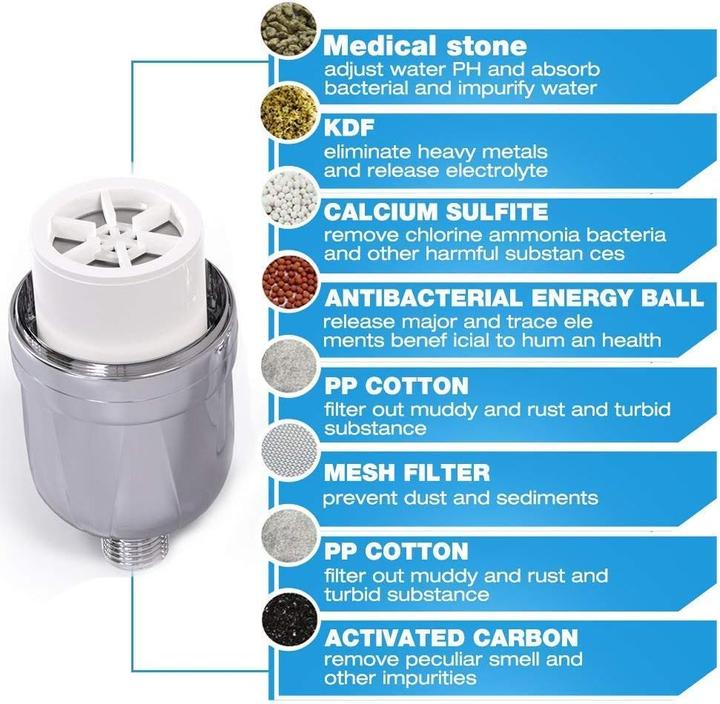 Medical stone
adjust water PH and absorb bacterial and impurify water

KDF
eliminate heavy metals and release electrolyte

CALCIUM SULFITE
remove chlorine ammonia bacteria and other harmful substan ces

ANTIBACTERIAL ENERGY BALL
release major and trace ele ments benef icial to hum an health

PP COTTON
filter out muddy and rust and turbid substance

MESH FILTER
prevent dust and sediments

PP COTTON
filter out muddy and rust and turbid substance

ACTIVATED CARBON
remove peculiar smell and other impurities