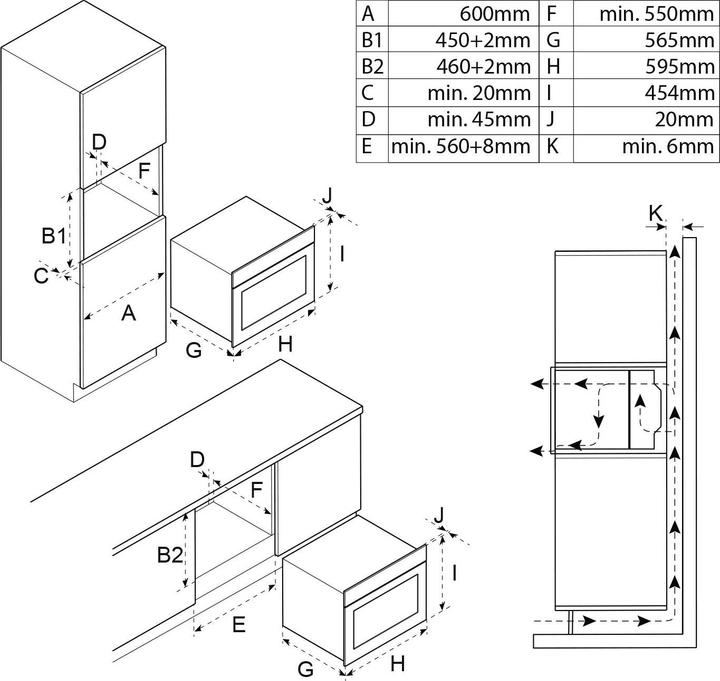 | A | 600mm | F | min. 550mm |
|---|---|---|---|
| B1 | 450+2mm | G | 565mm |
| B2 | 460+2mm | H | 595mm |
| C | min. 20mm | I | 454mm |
| D | min. 45mm | J | 20mm |
| E | min. 560+8mm | K | min. 6mm |

D
F
B1
C
A
J
I
G
H
K
D
F
B2
E
J
I
G
H