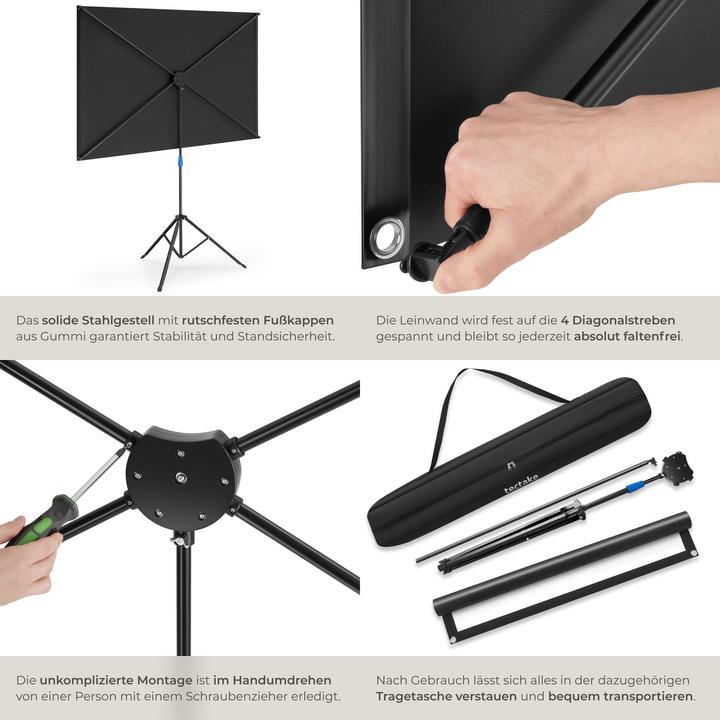 Das solide Stahlgestell mit rutschfesten Fußkappen aus Gummi garantiert Stabilität und Standsicherheit.

Die Leinwand wird fest auf die 4 Diagonalstreben gespannt und bleibt so jederzeit absolut faltenfrei.

tectake

Die unkomplizierte Montage ist im Handumdrehen von einer Person mit einem Schraubenzieher erledigt.

Nach Gebrauch lässt sich alles in der dazugehörigen Tragetasche verstauen und bequem transportieren.