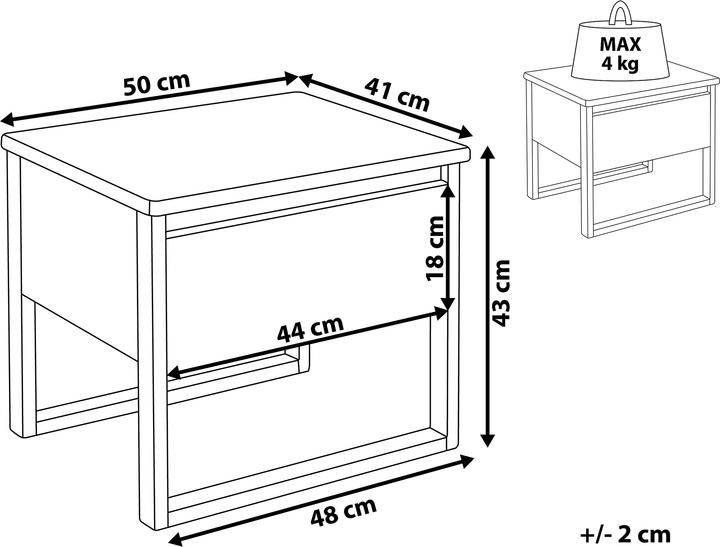 50 cm
41 cm
MAX
4 kg
18 cm
43 cm
44 cm
48 cm
+/- 2 cm