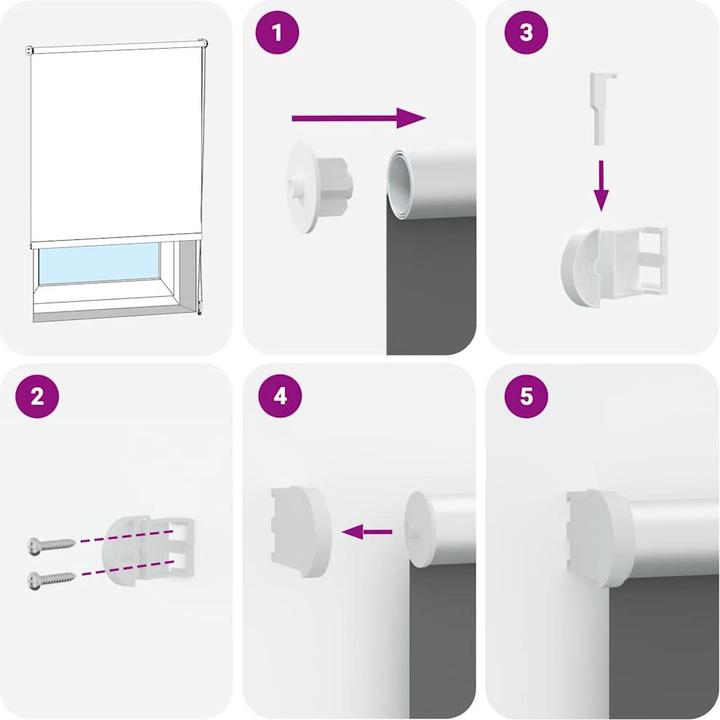 1

3

2

4

5