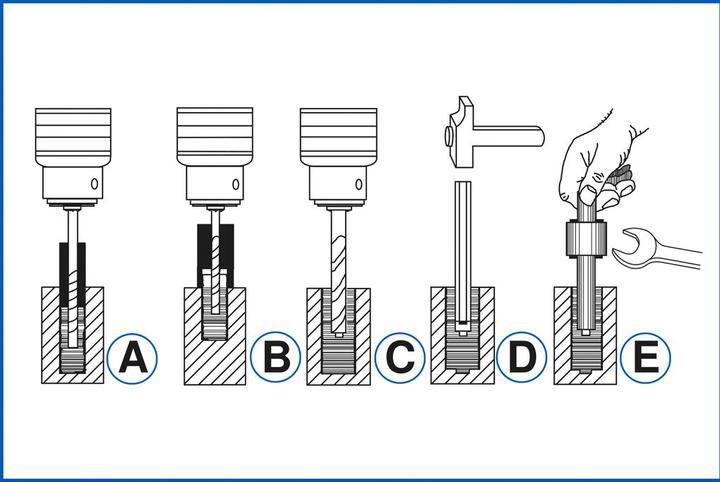 A
B
C
D
E