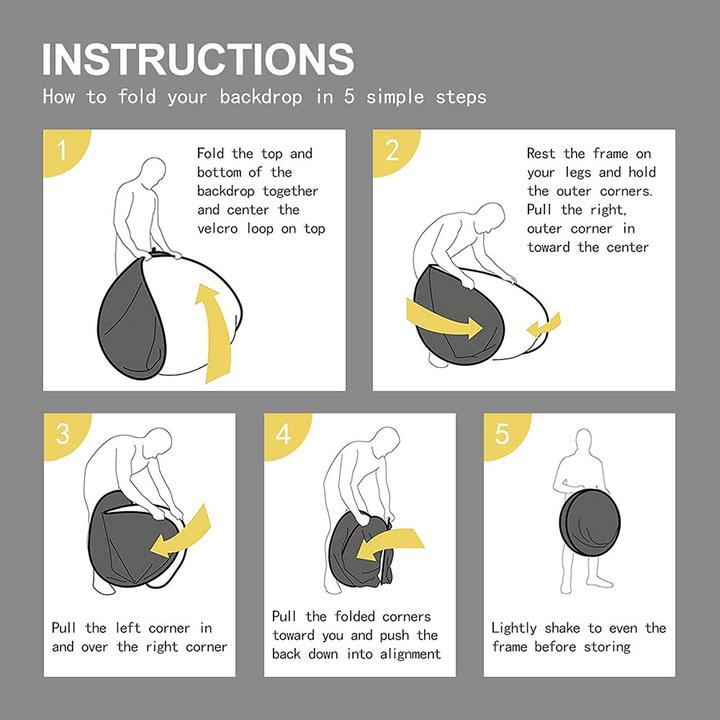 INSTRUCTIONS

How to fold your backdrop in 5 simple steps

1

Fold the top and bottom of the backdrop together and center the velcro loop on top

2

Rest the frame on your legs and hold the outer corners. Pull the right, outer corner in toward the center

3

Pull the left corner in and over the right corner

4

Pull the folded corners toward you and push the back down into alignment

5

Lightly shake to even the frame before storing