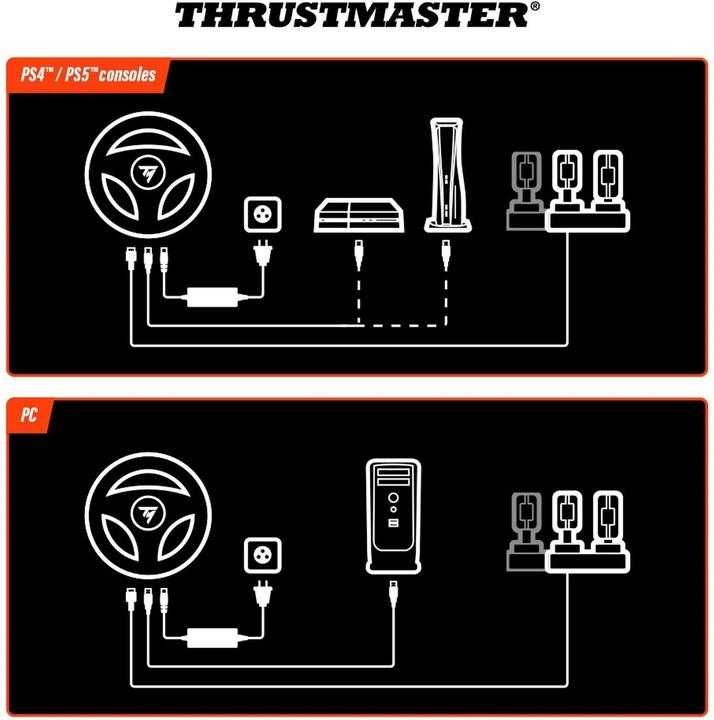 THRUSTMASTER®

PS4™ / PS5™ consoles

PC