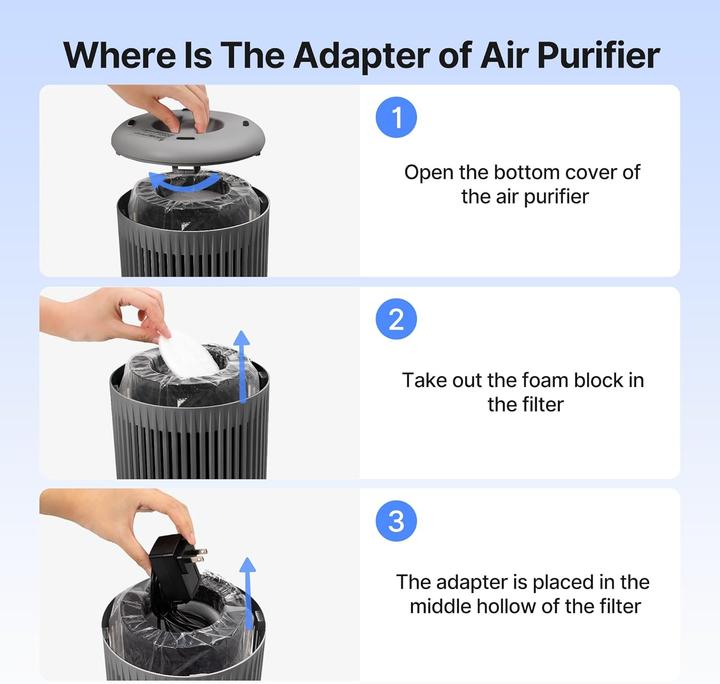 Where Is The Adapter of Air Purifier

1

Open the bottom cover of the air purifier

2

Take out the foam block in the filter

3

The adapter is placed in the middle hollow of the filter