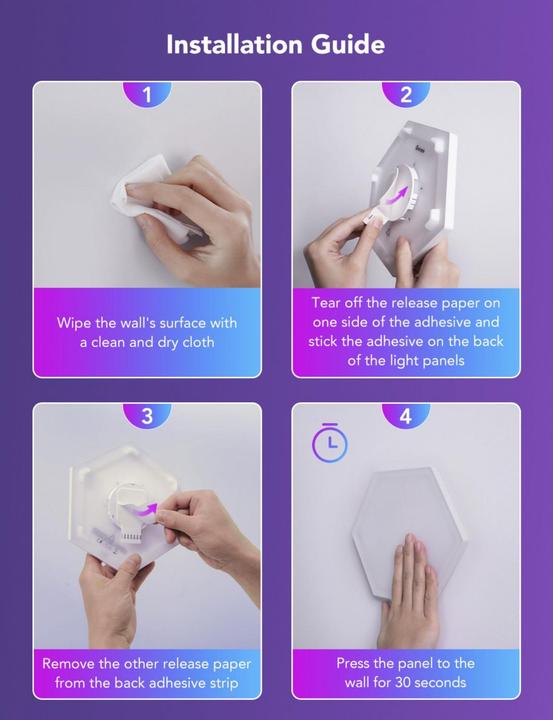 Installation Guide

1

Wipe the wall's surface with a clean and dry cloth

2

Tear off the release paper on one side of the adhesive and stick the adhesive on the back of the light panels

3

Remove the other release paper from the back adhesive strip

4

Press the panel to the wall for 30 seconds