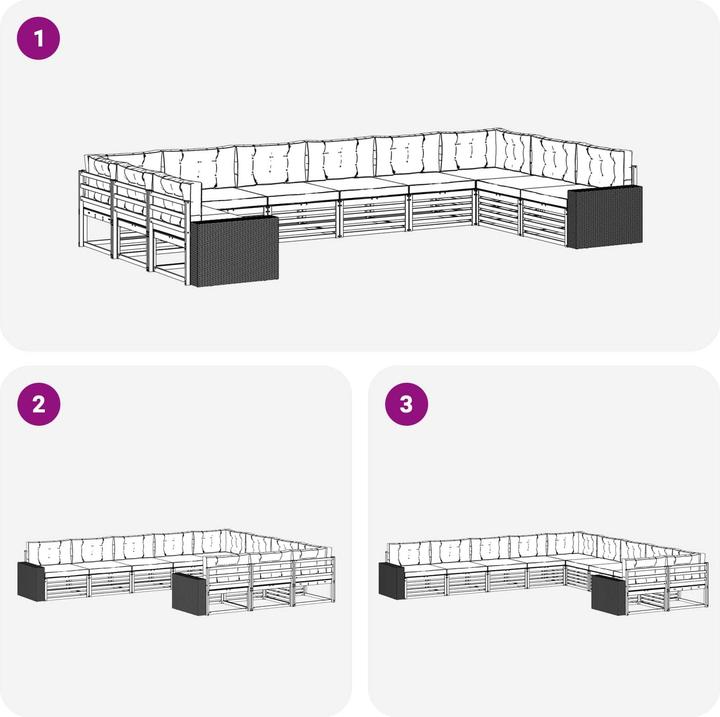 1

2

3