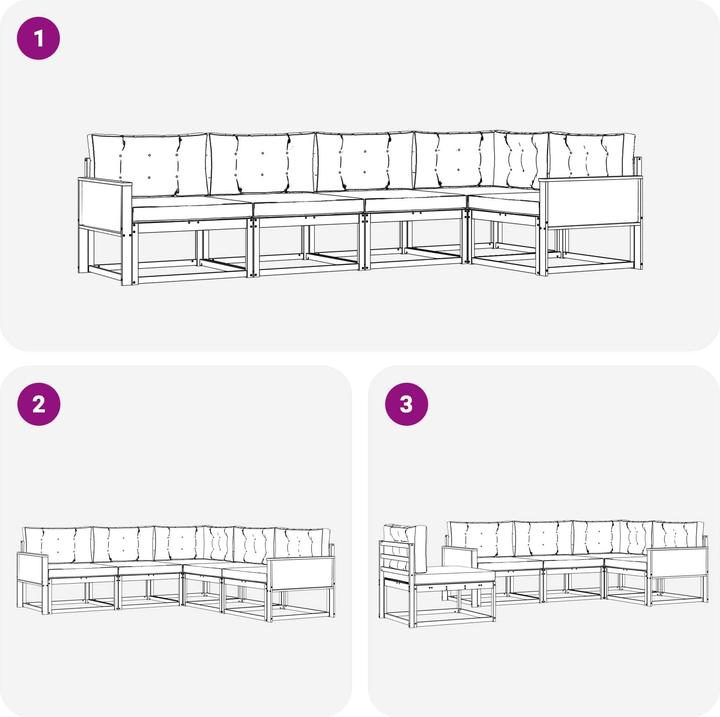 1

2

3