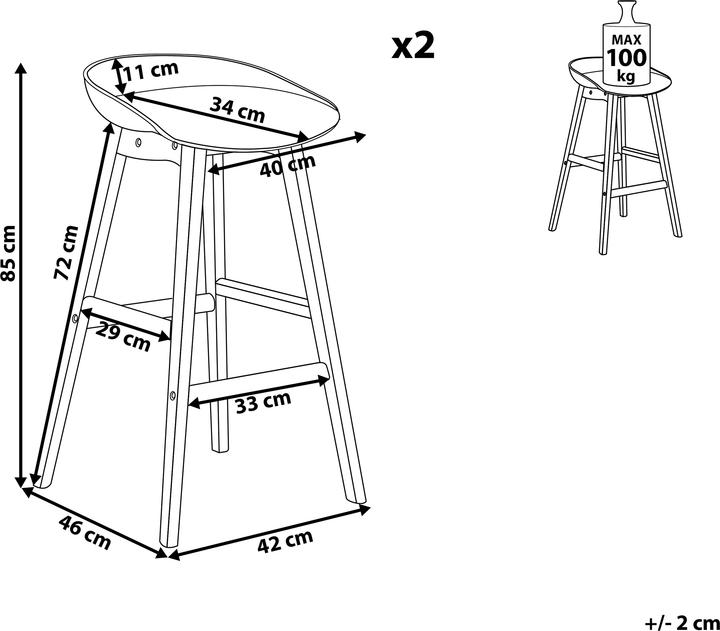 x2

MAX
100
kg

11 cm
34 cm
40 cm
85 cm
72 cm
29 cm
33 cm
46 cm
42 cm

+/- 2 cm