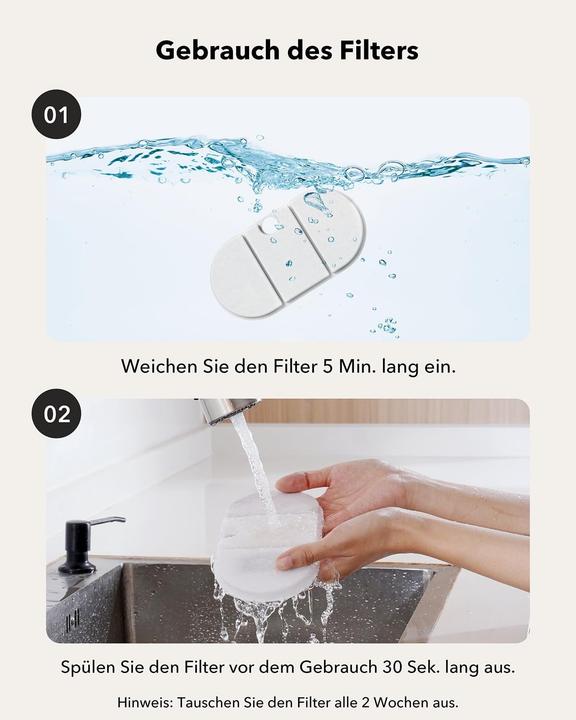 Gebrauch des Filters

01

Weichen Sie den Filter 5 Min. lang ein.

02

Spülen Sie den Filter vor dem Gebrauch 30 Sek. lang aus.

Hinweis: Tauschen Sie den Filter alle 2 Wochen aus.