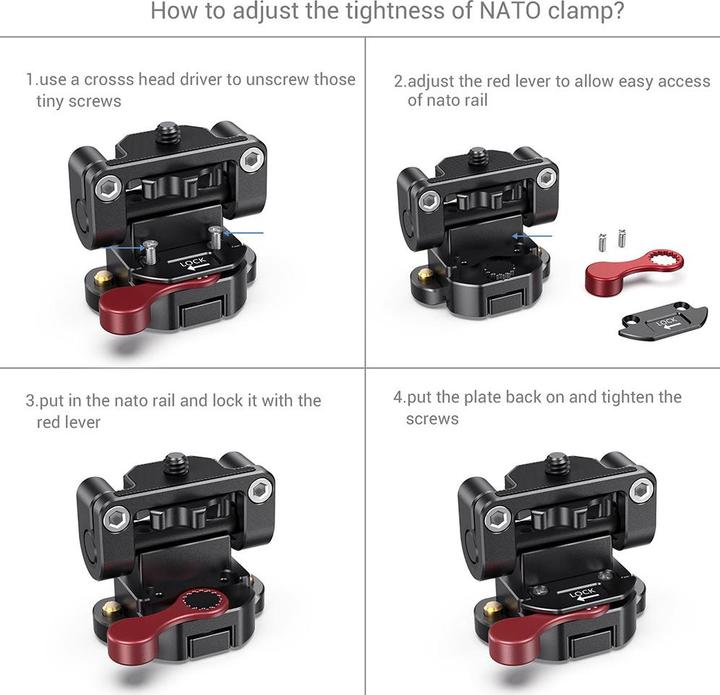 How to adjust the tightness of NATO clamp?

1.use a crosss head driver to unscrew those tiny screws

LOCK

2.adjust the red lever to allow easy access of nato rail

LOCK

3.put in the nato rail and lock it with the red lever

4.put the plate back on and tighten the screws

LOCK