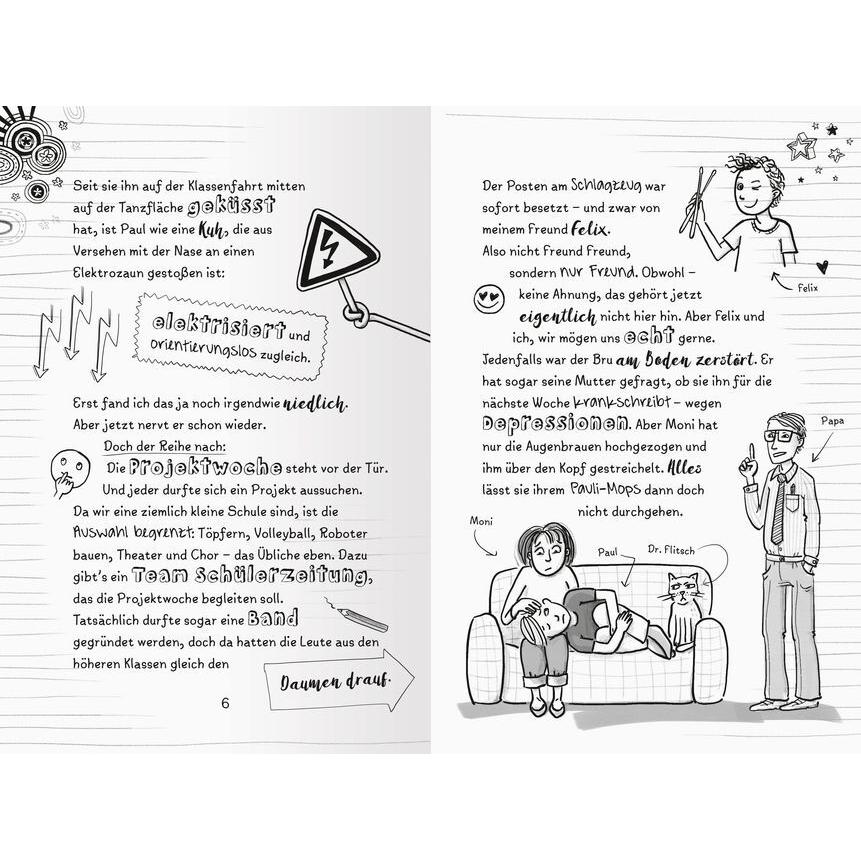 Seit sie ihn auf der Klassenfahrt mitten auf der Tanzfläche geküsst hat, ist Paul wie eine Kuh, die aus Versehen mit der Nase an einen Elektrozaun gestoßen ist:

elektrisiert und orientierungslos zugleich.

Erst fand ich das ja noch irgendwie niedlich. Aber jetzt nervt er schon wieder.

Doch der Reihe nach:
Die Projektwoche steht vor der Tür. Und jeder durfte sich ein Projekt aussuchen. Da wir eine ziemlich kleine Schule sind, ist die Auswahl begrenzt: Töpfern, Volleyball, Roboter bauen, Theater und Chor – das Übliche eben. Dazu gibt's ein Team Schülerzeitung, das die Projektwoche begleiten soll. Tatsächlich durfte sogar eine Band gegründet werden, doch da hatten die Leute aus den höheren Klassen gleich den

Daumen drauf.

6

Der Posten am Schlagzeug war sofort besetzt – und zwar von meinem Freund Felix.
Also nicht Freund Freund, sondern nur Freund. Obwohl – keine Ahnung, das gehört jetzt eigentlich nicht hier hin. Aber Felix und ich, wir mögen uns echt gerne.
Jedenfalls war der Bru am Boden zerstört. Er hat sogar seine Mutter gefragt, ob sie ihn für die nächste Woche krankschreibt – wegen Depressionen. Aber Moni hat nur die Augenbrauen hochgezogen und ihm über den Kopf gestreichelt. Alles lässt sie ihrem Pauli-Mops dann doch nicht durchgehen.

Felix

Papa

Moni

Paul

Dr. Flitsch