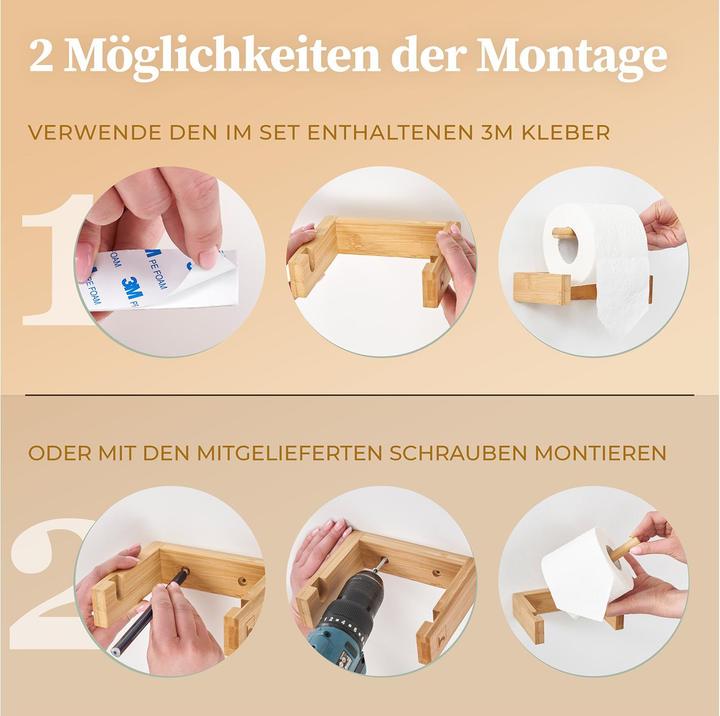 2 Möglichkeiten der Montage

VERWENDE DEN IM SET ENTHALTENEN 3M KLEBER

1

3M PE FOAM
3M PE FOAM

ODER MIT DEN MITGELIEFERTEN SCHRAUBEN MONTIEREN

2