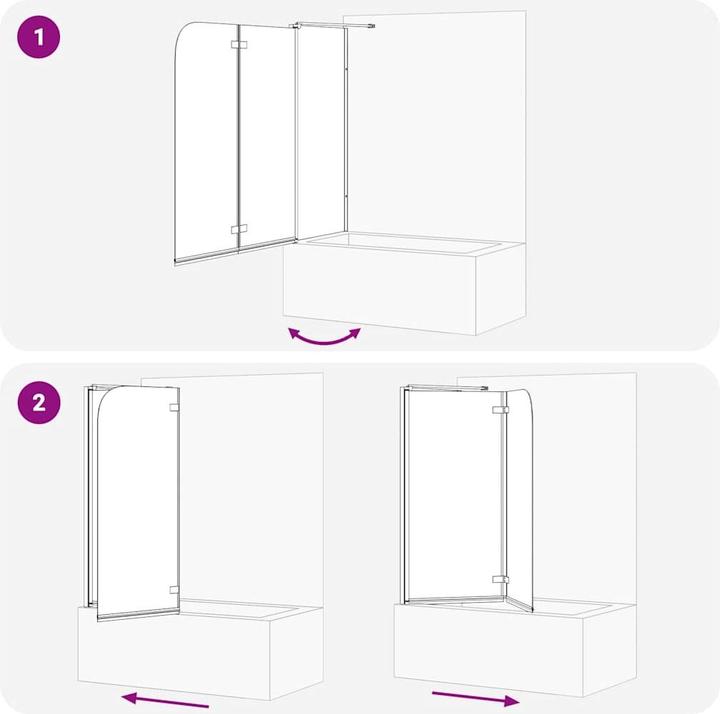 1

2