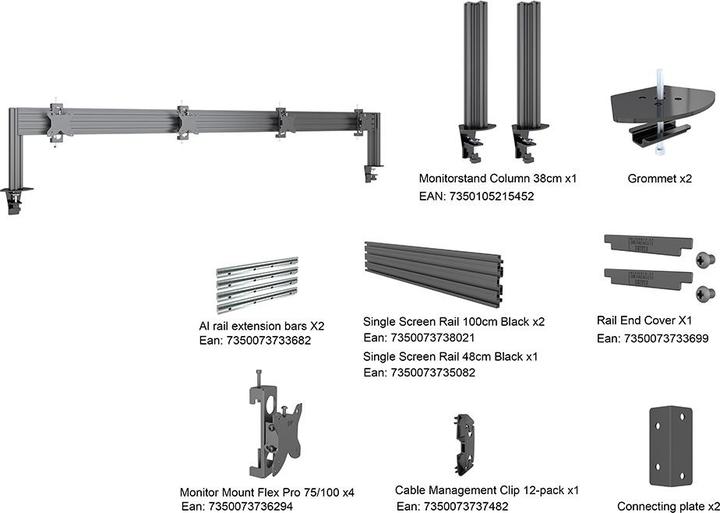 Monitorstand Column 38cm x1
EAN: 7350105215452

Grommet x2

Al rail extension bars X2
Ean: 7350073733682

Single Screen Rail 100cm Black x2
Ean: 7350073738021
Single Screen Rail 48cm Black x1
Ean: 7350073735082

Rail End Cover X1
Ean: 7350073733699

Monitor Mount Flex Pro 75/100 x4
Ean: 7350073736294

Cable Management Clip 12-pack x1
Ean: 7350073737482

Connecting plate x2