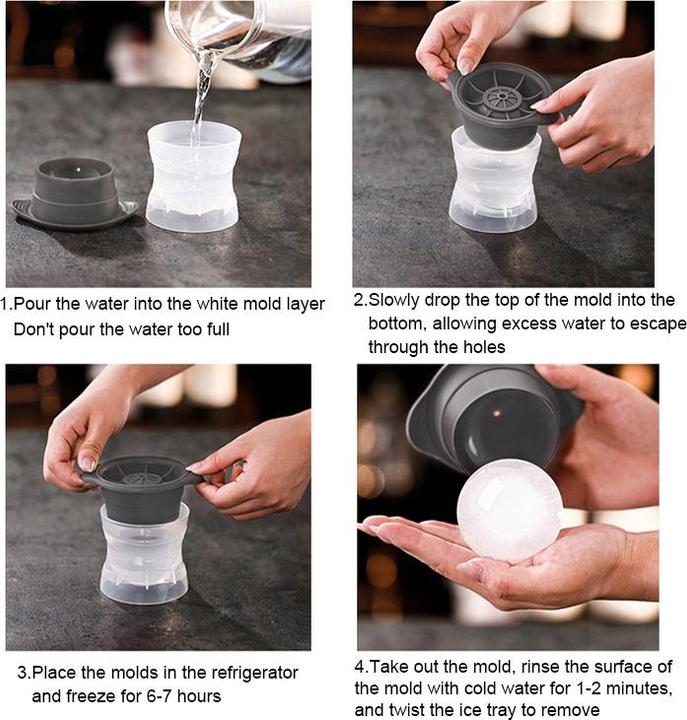 1.Pour the water into the white mold layer
Don't pour the water too full

2.Slowly drop the top of the mold into the bottom, allowing excess water to escape through the holes

3.Place the molds in the refrigerator and freeze for 6-7 hours

4.Take out the mold, rinse the surface of the mold with cold water for 1-2 minutes, and twist the ice tray to remove