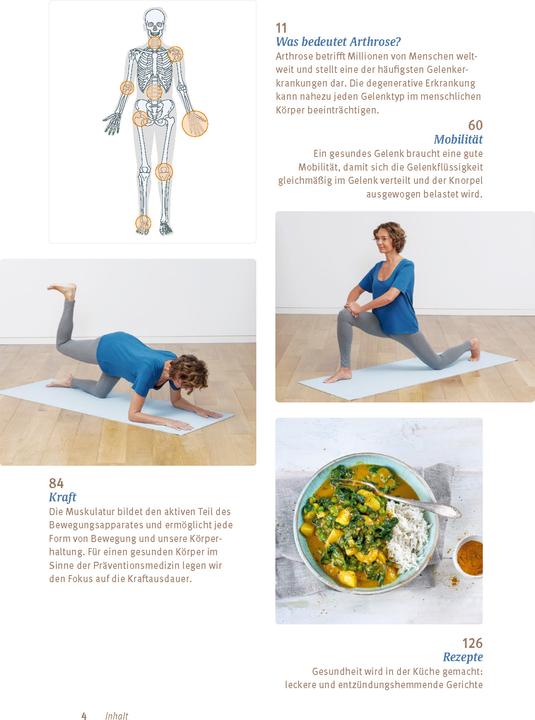 11
Was bedeutet Arthrose?
Arthrose betrifft Millionen von Menschen weltweit und stellt eine der häufigsten Gelenkerkrankungen dar. Die degenerative Erkrankung kann nahezu jeden Gelenktyp im menschlichen Körper beeinträchtigen.

60
Mobilität
Ein gesundes Gelenk braucht eine gute Mobilität, damit sich die Gelenkflüssigkeit gleichmäßig im Gelenk verteilt und der Knorpel ausgewogen belastet wird.

84
Kraft
Die Muskulatur bildet den aktiven Teil des Bewegungsapparates und ermöglicht jede Form von Bewegung und unsere Körperhaltung. Für einen gesunden Körper im Sinne der Präventionsmedizin legen wir den Fokus auf die Kraftausdauer.

126
Rezepte
Gesundheit wird in der Küche gemacht: leckere und entzündungshemmende Gerichte

4 Inhalt