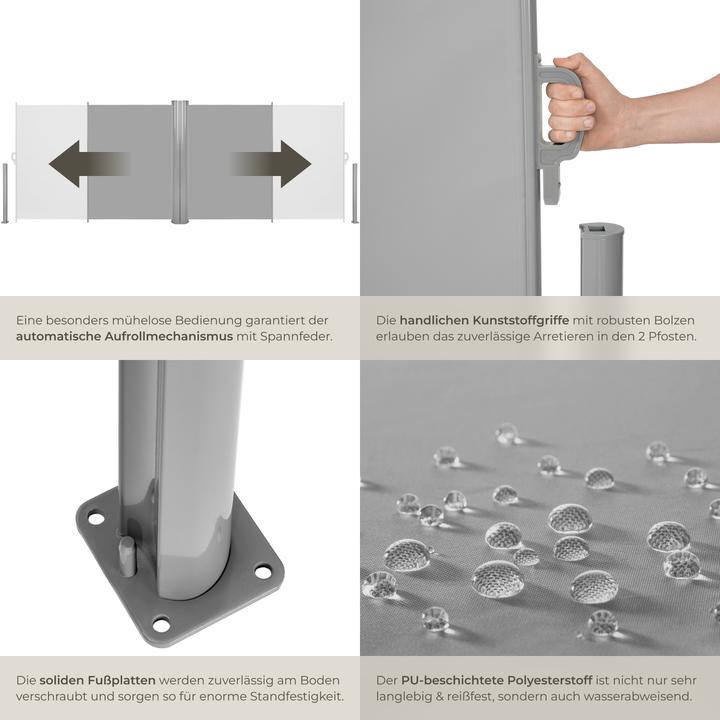 Eine besonders mühelose Bedienung garantiert der automatische Aufrollmechanismus mit Spannfeder.

Die handlichen Kunststoffgriffe mit robusten Bolzen erlauben das zuverlässige Arretieren in den 2 Pfosten.

Die soliden Fußplatten werden zuverlässig am Boden verschraubt und sorgen so für enorme Standfestigkeit.

Der PU-beschichtete Polyesterstoff ist nicht nur sehr langlebig & reißfest, sondern auch wasserabweisend.