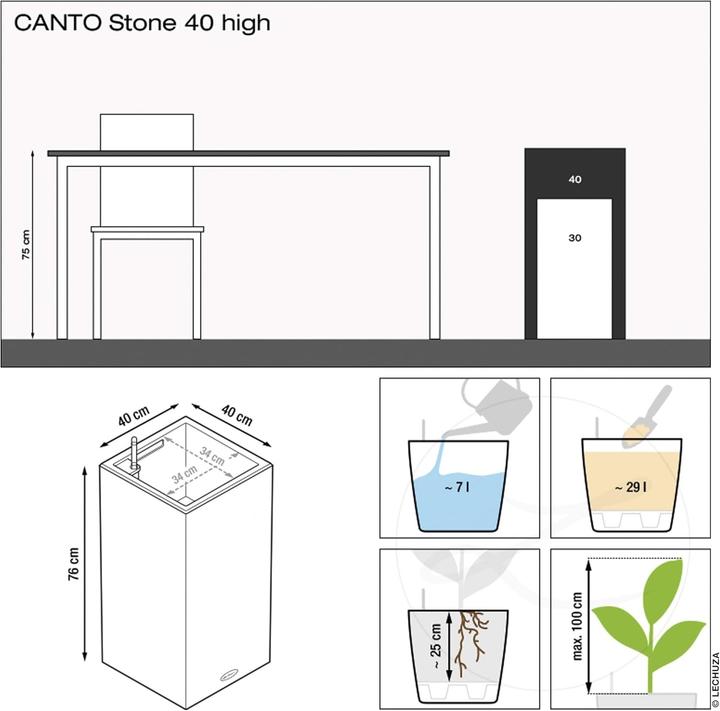 CANTO Stone 40 high

75 cm

40

30

40 cm
40 cm
34 cm
34 cm
76 cm

~ 7 l

~ 29 l

~ 25 cm

max. 100 cm

© LECHUZA