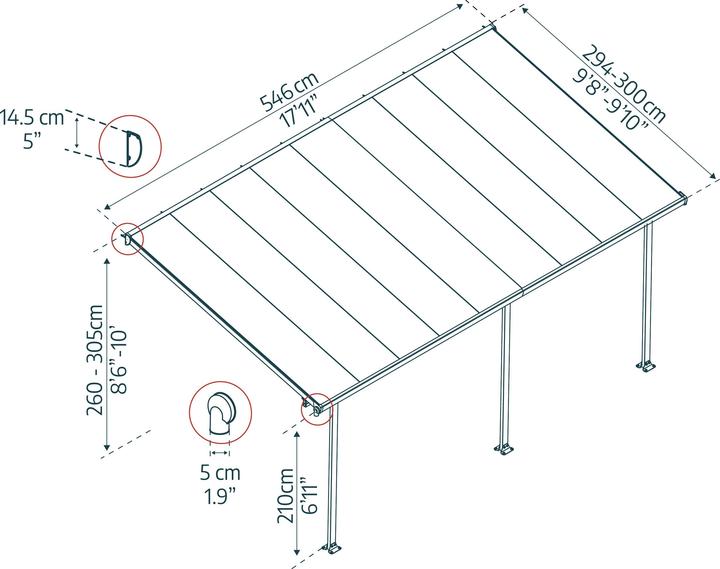 546 cm
17'11"

294-300 cm
9'8"-9'10"

14.5 cm
5"

260 - 305cm
8'6"-10'

5 cm
1.9"

210cm
6'11"