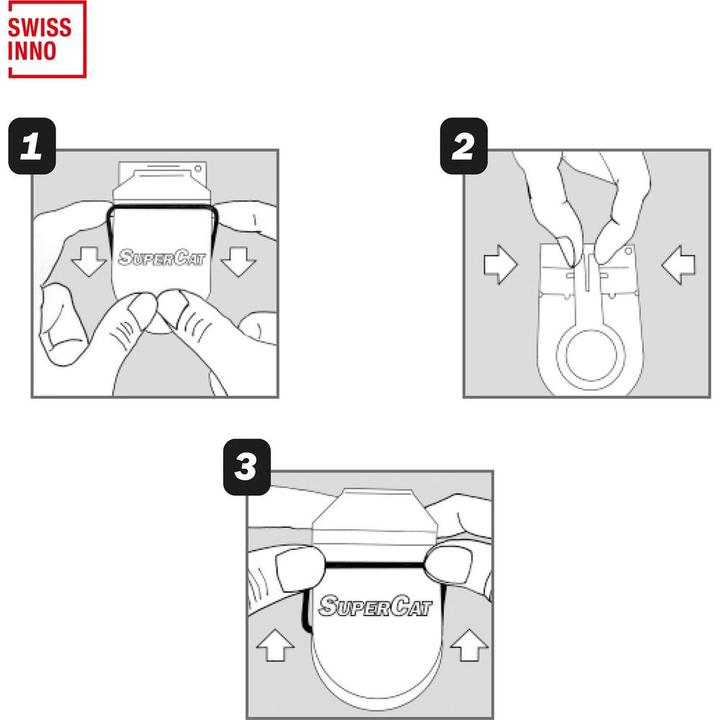 SWISS INNO

1

SUPERCAT

2

3

SUPERCAT