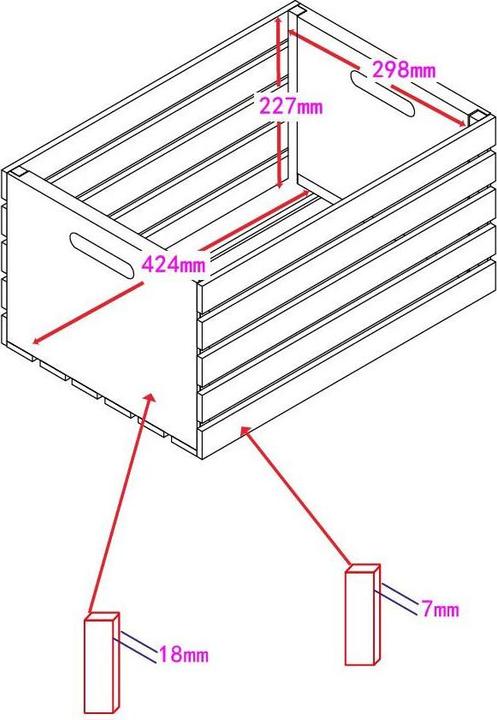 298mm
227mm
424mm
7mm
18mm