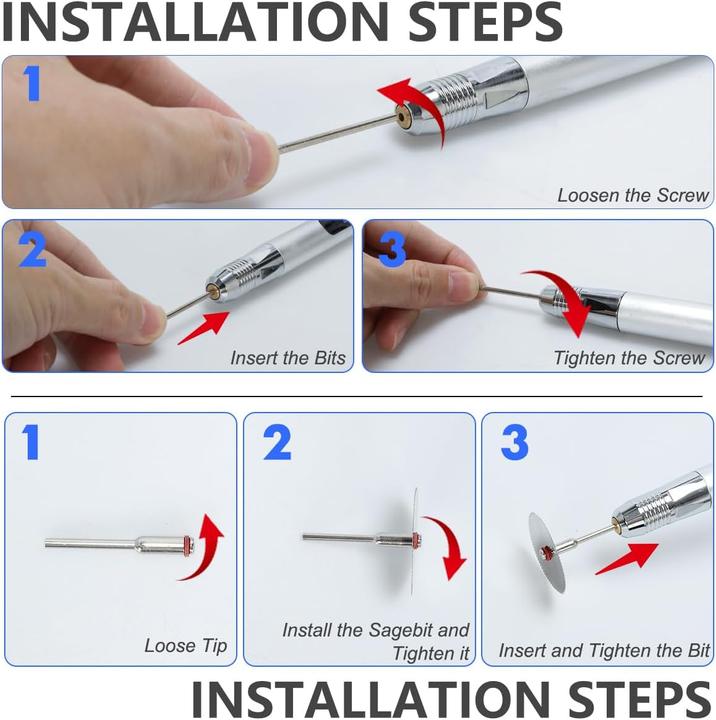 INSTALLATION STEPS

1

Loosen the Screw

2

Insert the Bits

3

Tighten the Screw

1

Loose Tip

2

Install the Sagebit and Tighten it

3

Insert and Tighten the Bit

INSTALLATION STEPS