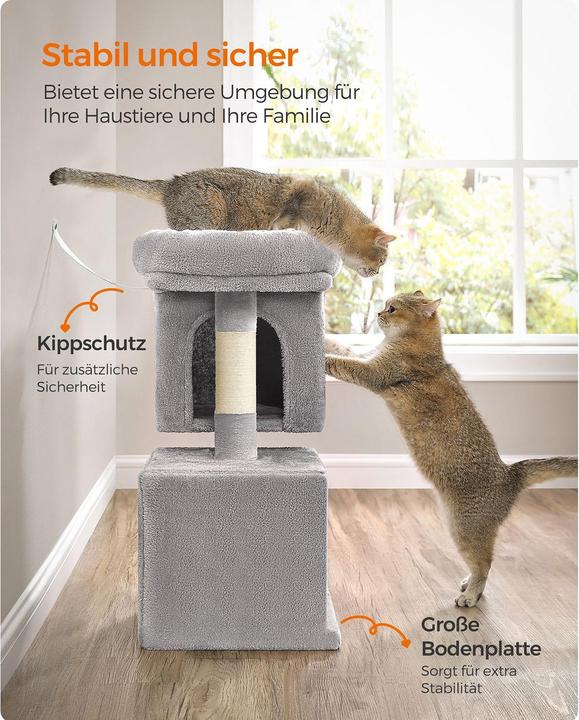 Stabil und sicher

Bietet eine sichere Umgebung für Ihre Haustiere und Ihre Familie

Kippschutz

Für zusätzliche Sicherheit

Große Bodenplatte

Sorgt für extra Stabilität