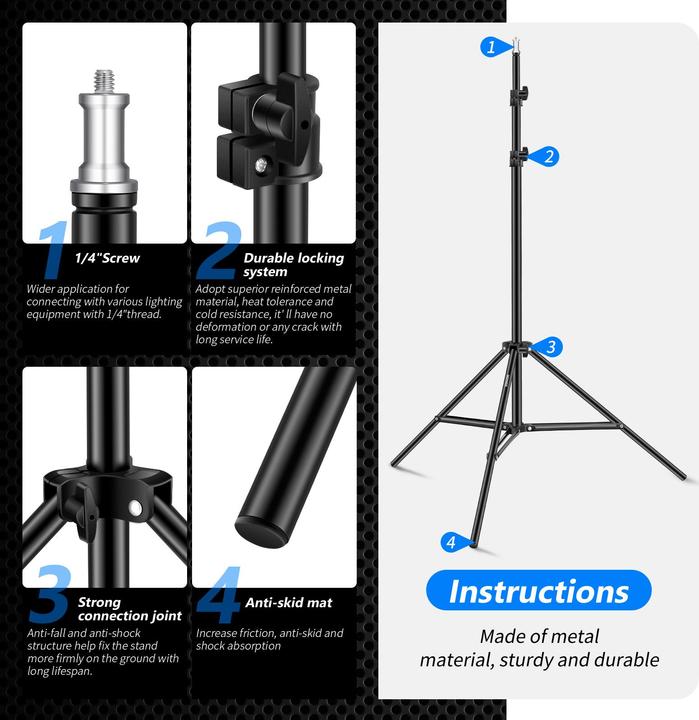 1 1/4"Screw

Wider application for connecting with various lighting equipment with 1/4"thread.

2 Durable locking system

Adopt superior reinforced metal material, heat tolerance and cold resistance, it' ll have no deformation or any crack with long service life.

3 Strong connection joint

Anti-fall and anti-shock structure help fix the stand more firmly on the ground with long lifespan.

4 Anti-skid mat

Increase friction, anti-skid and shock absorption

1

2

3

4

Instructions

Made of metal material, sturdy and durable