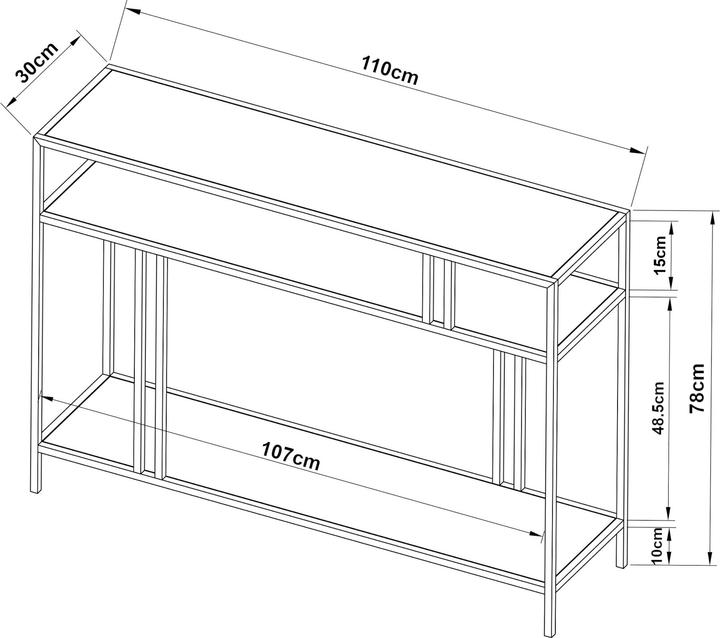 30cm
110cm
15cm
48.5cm
78cm
107cm
10cm