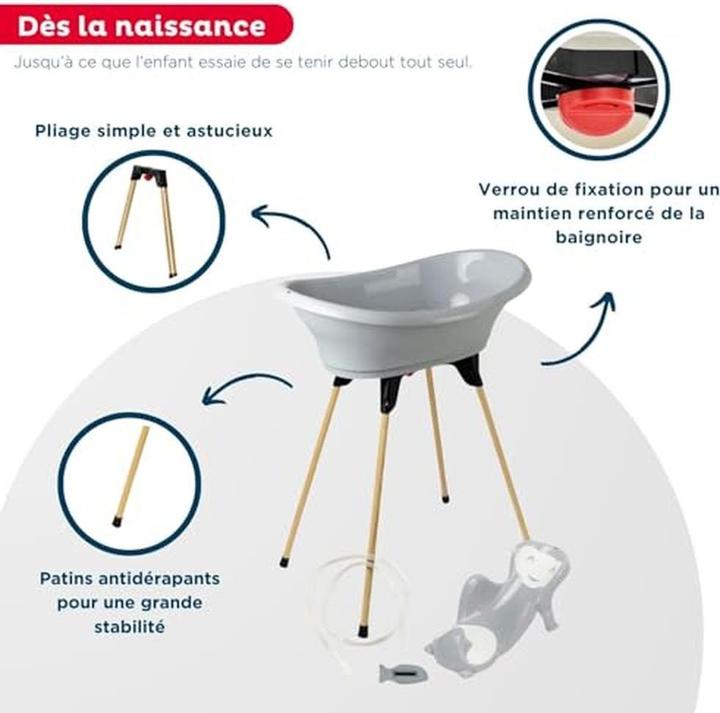 Dès la naissance

Jusqu'à ce que l'enfant essaie de se tenir debout tout seul.

Pliage simple et astucieux

Verrou de fixation pour un maintien renforcé de la baignoire

Patins antidérapants pour une grande stabilité