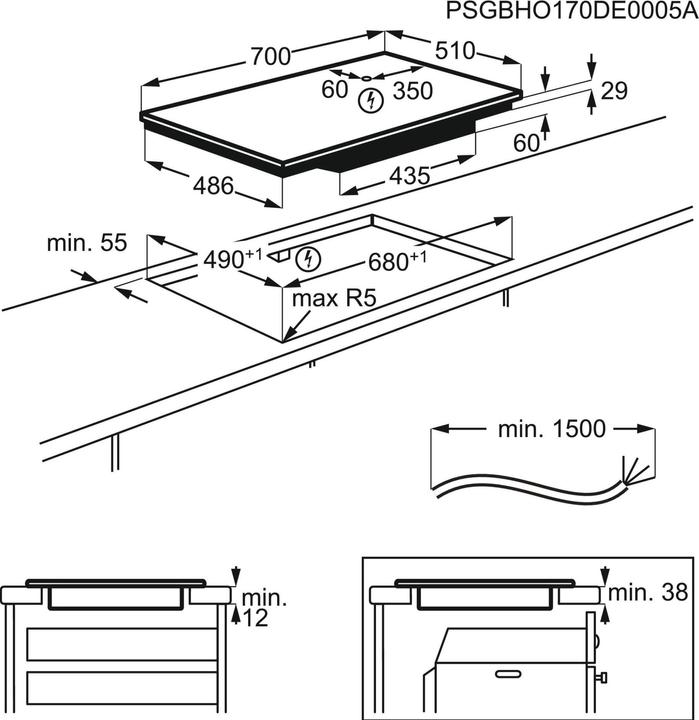 PSGBHO170DE0005A

700
510
60
350
29
60
486
435

min. 55
$490^{+1}$
$680^{+1}$
max R5

min. 1500

min.
12

min. 38