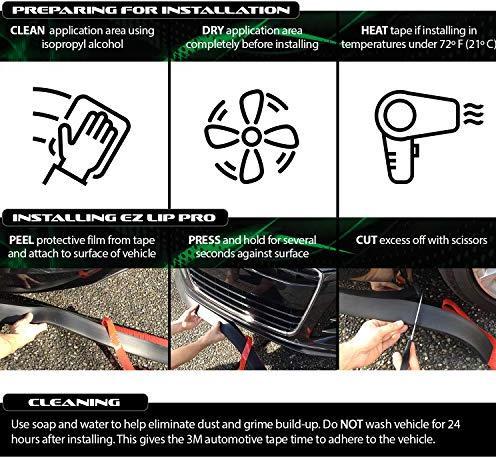 PREPARING FOR INSTALLATION

CLEAN application area using isopropyl alcohol

DRY application area completely before installing

HEAT tape if installing in temperatures under 72° F (21° C)

INSTALLING EZ LIP PRO

PEEL protective film from tape and attach to surface of vehicle

PRESS and hold for several seconds against surface

CUT excess off with scissors

CLEANING

Use soap and water to help eliminate dust and grime build-up. Do NOT wash vehicle for 24 hours after installing. This gives the 3M automotive tape time to adhere to the vehicle.